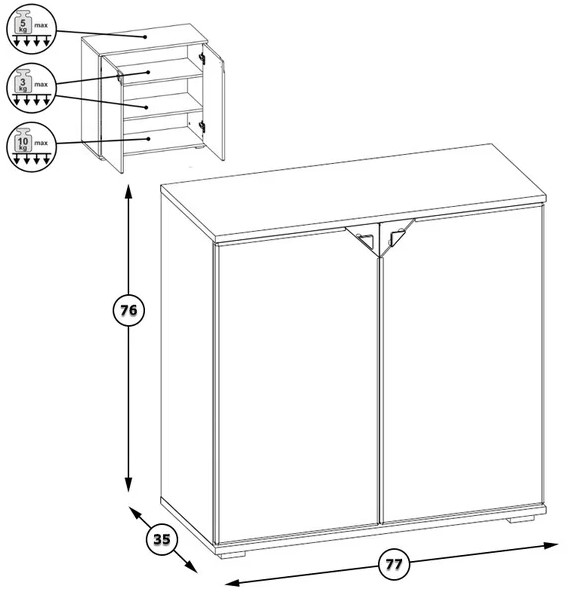 5 kg max
3 kg max
10 kg max
76
35
77